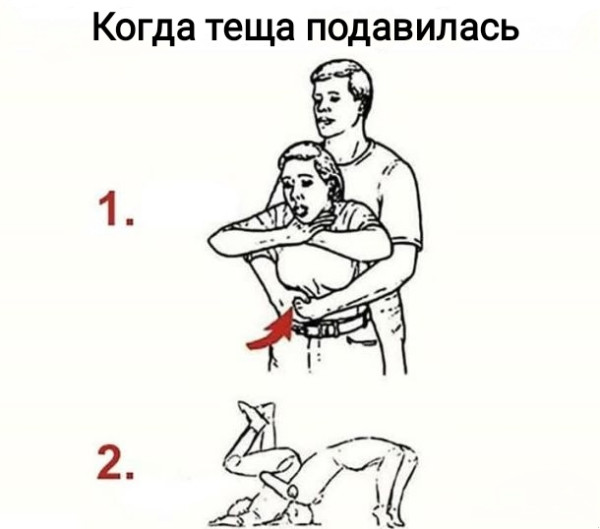 Когда теща подавилась

1.

2.